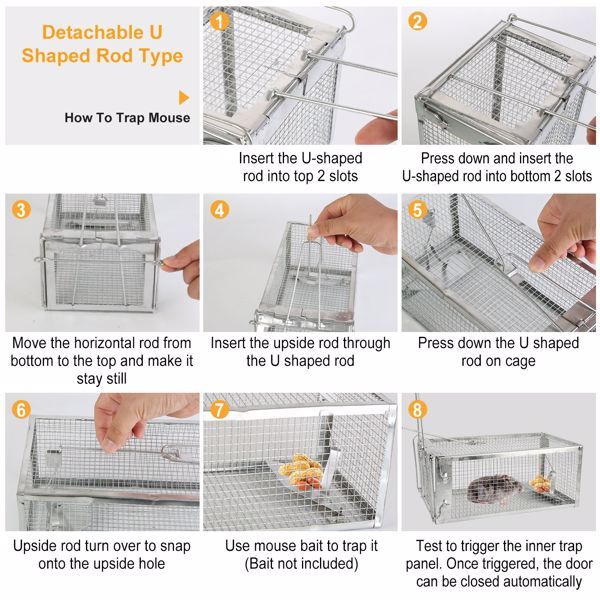 Detachable U Shaped Rod Type

How To Trap Mouse

1

Insert the U-shaped rod into top 2 slots

2

Press down and insert the U-shaped rod into bottom 2 slots

3

Move the horizontal rod from bottom to the top and make it stay still

4

Insert the upside rod through the U shaped rod

5

Press down the U shaped rod on cage

6

Upside rod turn over to snap onto the upside hole

7

Use mouse bait to trap it (Bait not included)

8

Test to trigger the inner trap panel. Once triggered, the door can be closed automatically