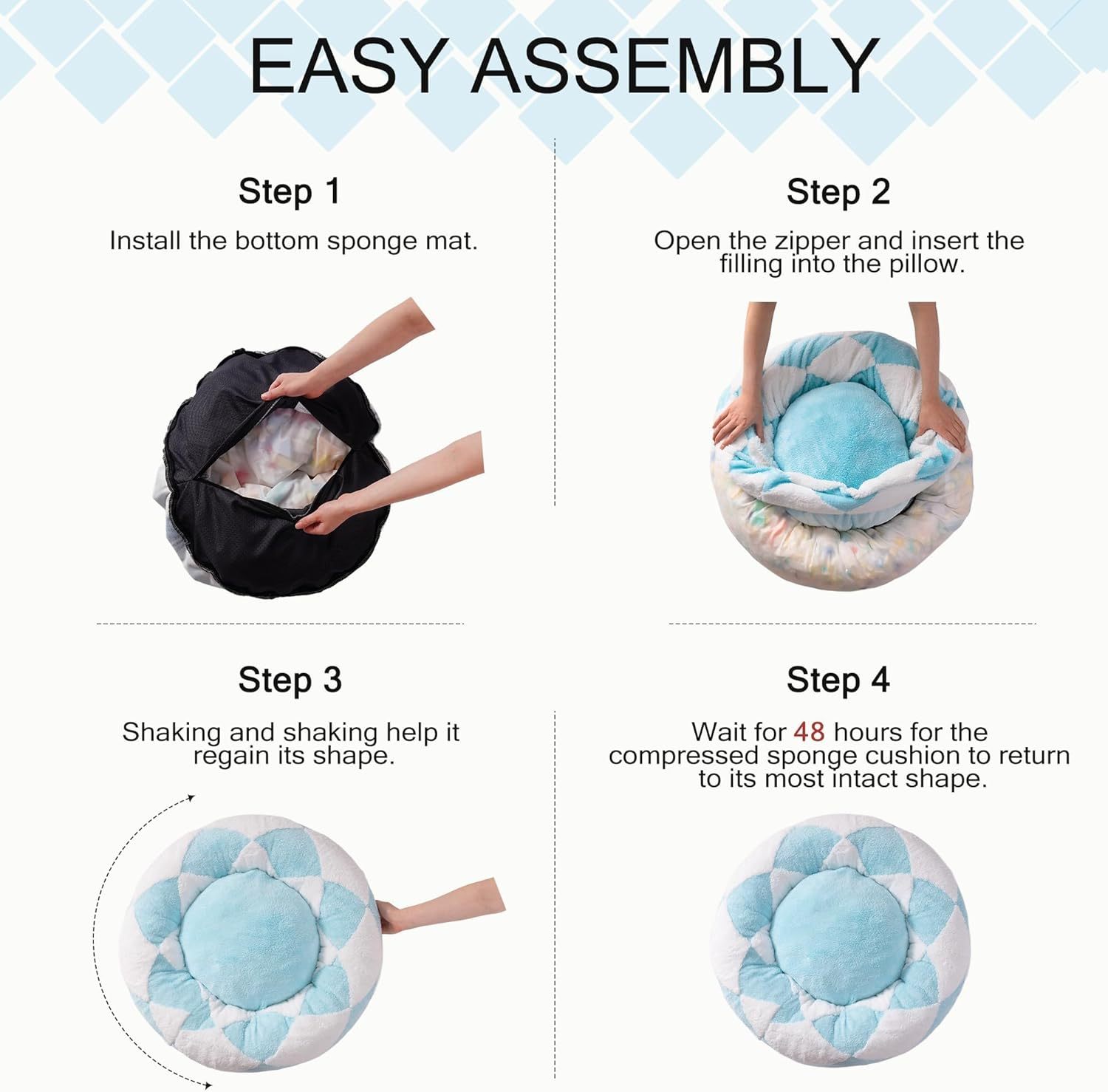 EASY ASSEMBLY

Step 1

Install the bottom sponge mat.

Step 2

Open the zipper and insert the filling into the pillow.

Step 3

Shaking and shaking help it regain its shape.

Step 4

Wait for 48 hours for the compressed sponge cushion to return to its most intact shape.