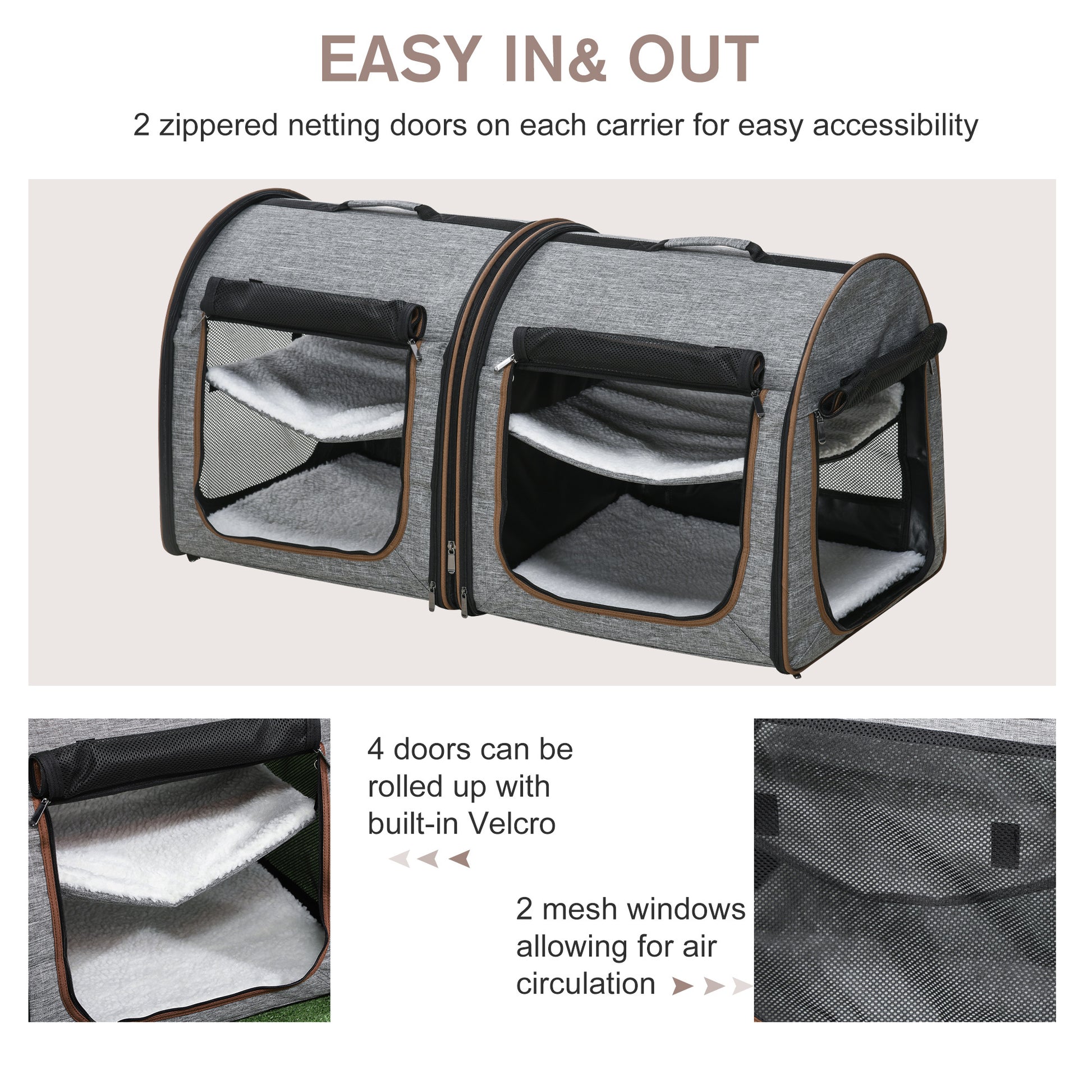 EASY IN& OUT

2 zippered netting doors on each carrier for easy accessibility

4 doors can be rolled up with built-in Velcro

2 mesh windows allowing for air circulation