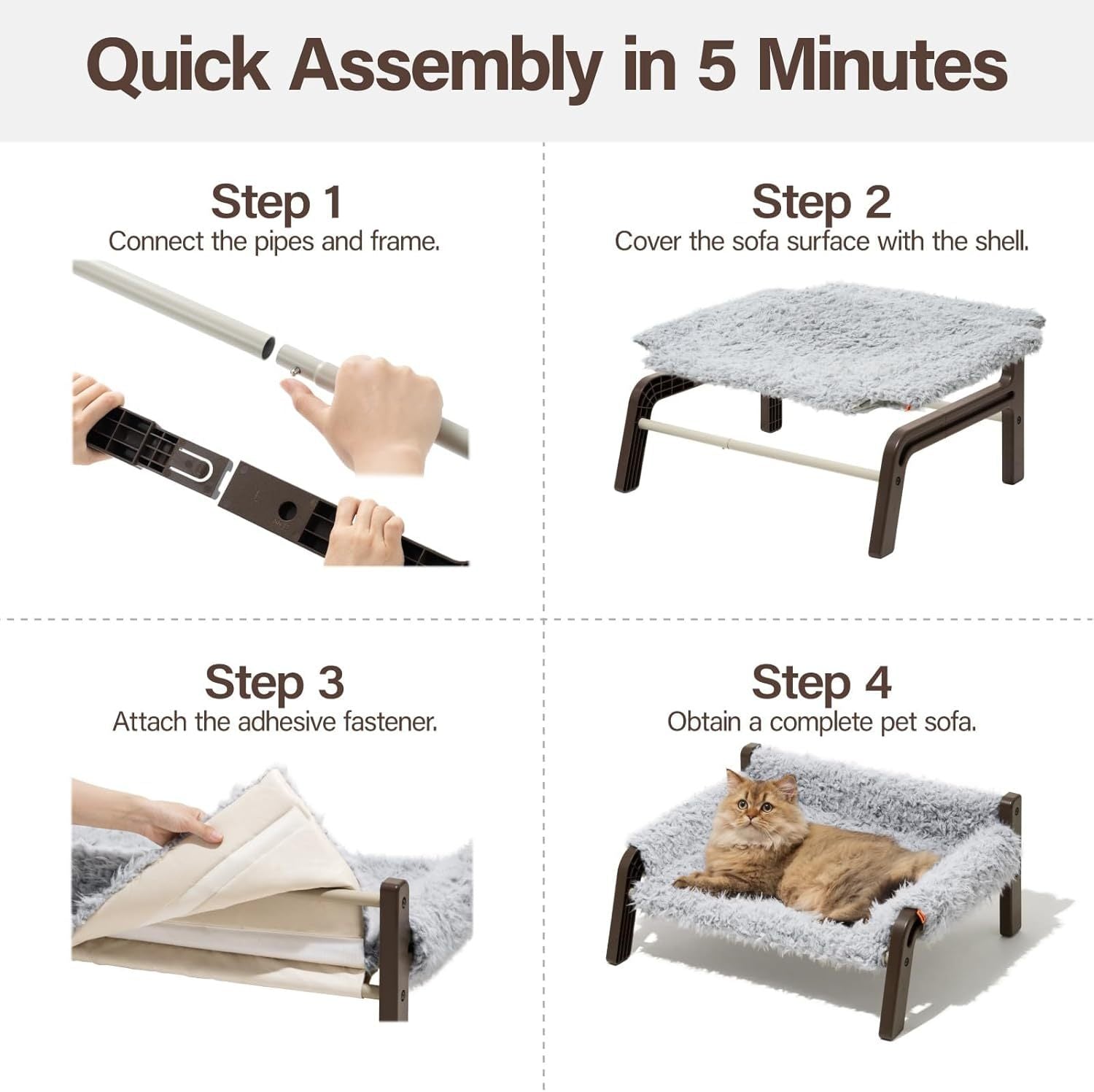 Quick Assembly in 5 Minutes

Step 1
Connect the pipes and frame.

Step 2
Cover the sofa surface with the shell.

Step 3
Attach the adhesive fastener.

Step 4
Obtain a complete pet sofa.