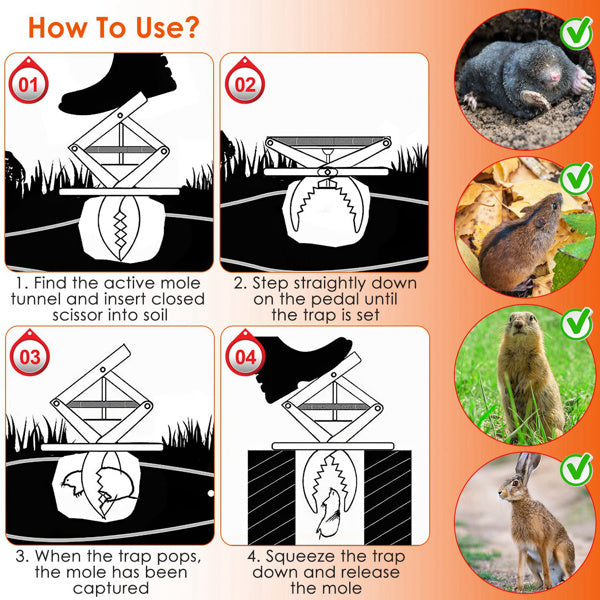 How To Use?

01

1. Find the active mole tunnel and insert closed scissor into soil

02

2. Step straightly down on the pedal until the trap is set

03

3. When the trap pops, the mole has been captured

04

4. Squeeze the trap down and release the mole