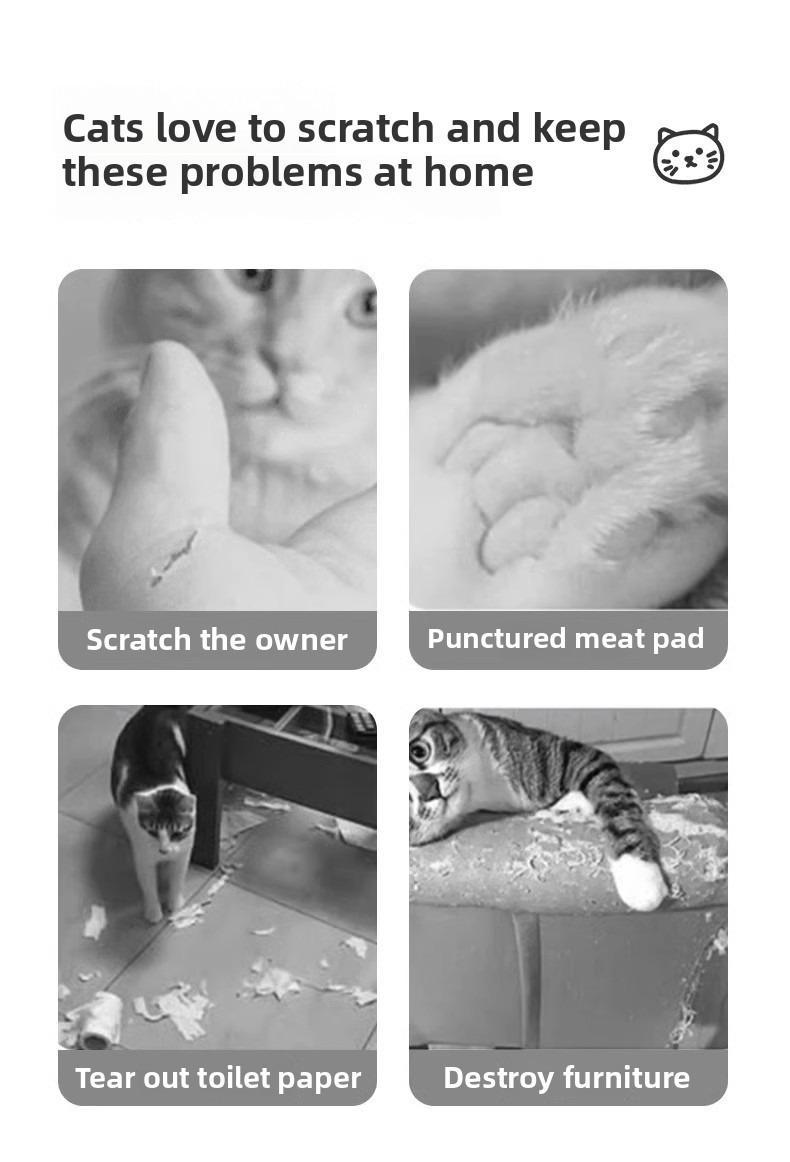 Cats love to scratch and keep these problems at home

Scratch the owner

Punctured meat pad

Tear out toilet paper

Destroy furniture