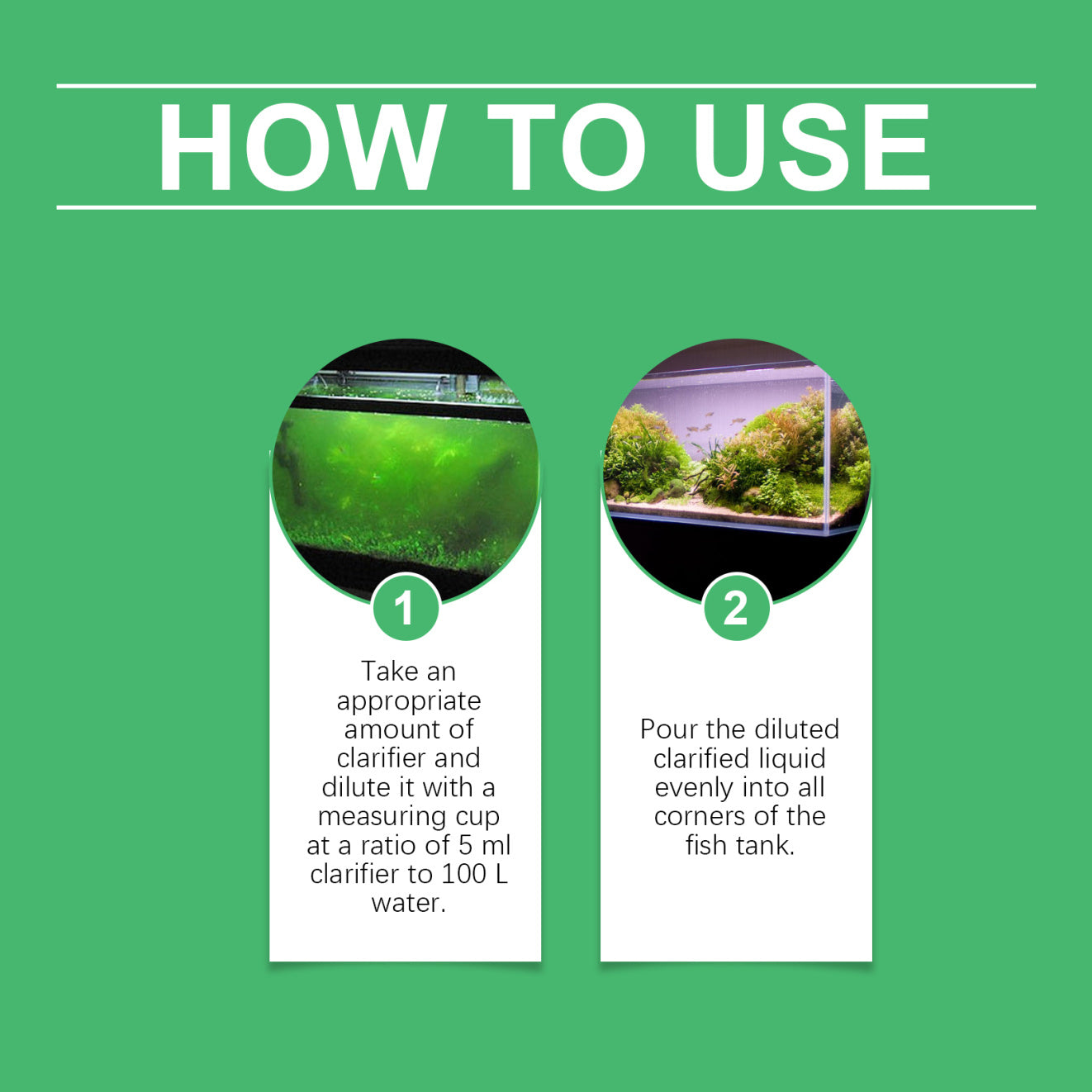 HOW TO USE

1

Take an appropriate amount of clarifier and dilute it with a measuring cup at a ratio of 5 ml clarifier to 100 L water.

2

Pour the diluted clarified liquid evenly into all corners of the fish tank.